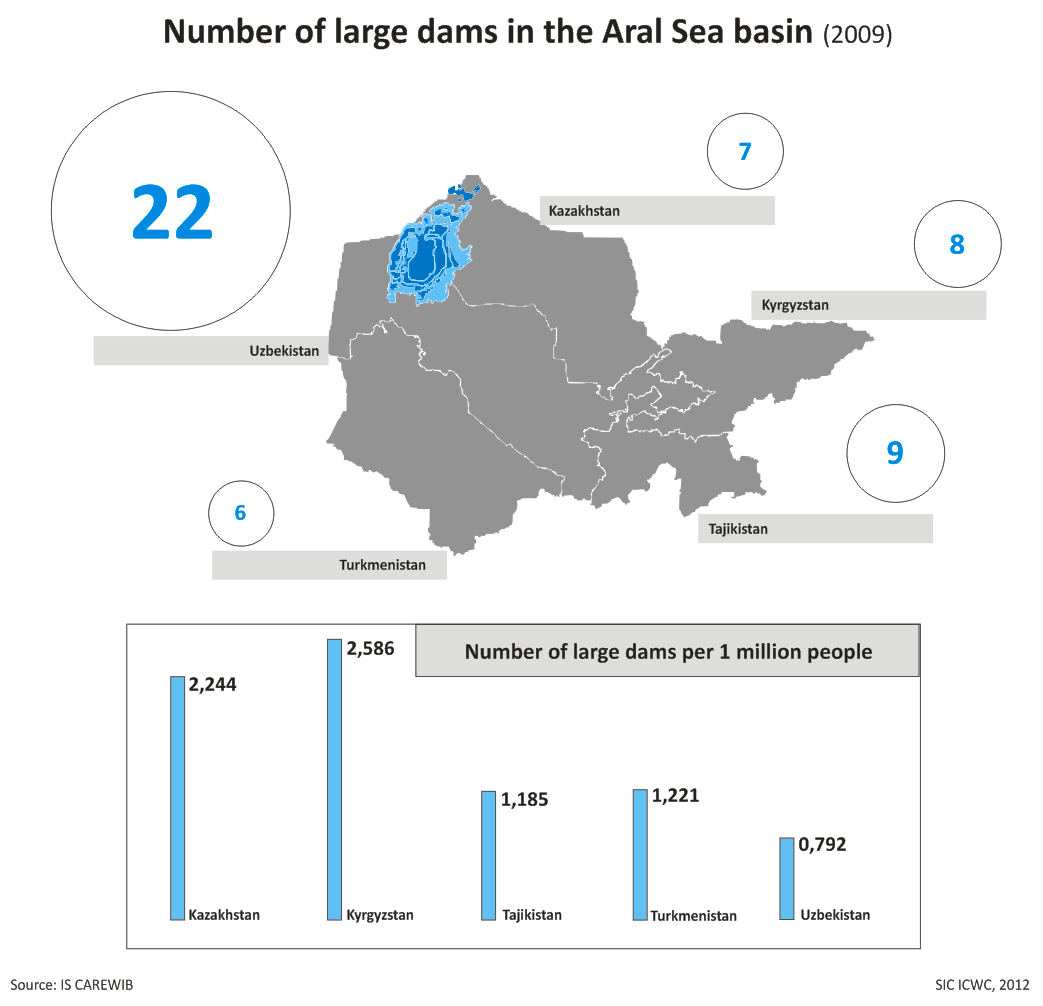 Number of large dams in the Aral Sea basin (2009)

22

Uzbekistan

7

Kazakhstan

8

Kyrgyzstan

9

Tajikistan

6

Turkmenistan

Number of large dams per 1 million people

2,244
Kazakhstan

2,586
Kyrgyzstan

1,185
Tajikistan

1,221
Turkmenistan

0,792
Uzbekistan

Source: IS CAREWIB

SIC ICWC, 2012